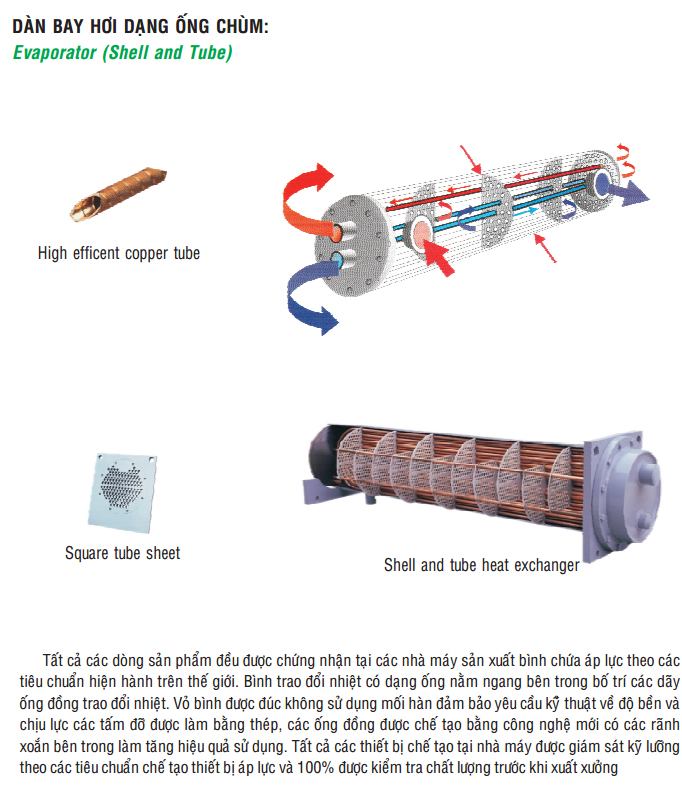 DÀN BAY HƠI DẠNG ỐNG CHÙM:
Evaporator (Shell and Tube)

High efficent copper tube

Square tube sheet

Shell and tube heat exchanger

Tất cả các dòng sản phẩm đều được chứng nhận tại các nhà máy sản xuất bình chứa áp lực theo các tiêu chuẩn hiện hành trên thế giới. Bình trao đổi nhiệt có dạng ống nằm ngang bên trong bố trí các dãy ống đồng trao đổi nhiệt. Vỏ bình được đúc không sử dụng mối hàn đảm bảo yêu cầu kỹ thuật về độ bền và chịu lực các tấm đỡ được làm bằng thép, các ống đồng được chế tạo bằng công nghệ mới có các rãnh xoắn bên trong làm tăng hiệu quả sử dụng. Tất cả các thiết bị chế tạo tại nhà máy được giám sát kỹ lưỡng theo các tiêu chuẩn chế tạo thiết bị áp lực và 100% được kiểm tra chất lượng trước khi xuất xưởng